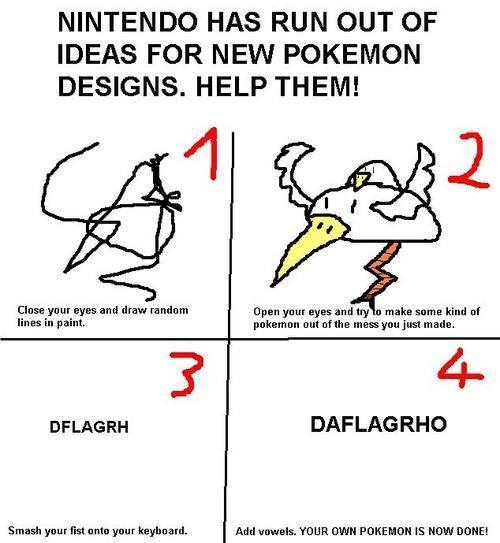 NINTENDO HAS RUN OUT OF IDEAS FOR NEW POKEMON DESIGNS. HELP THEM!

1

Close your eyes and draw random lines in paint.

2

Open your eyes and try to make some kind of pokemon out of the mess you just made.

3

DFLAGRH

Smash your fist onto your keyboard.

4

DAFLAGRHO

Add vowels. YOUR OWN POKEMON IS NOW DONE!